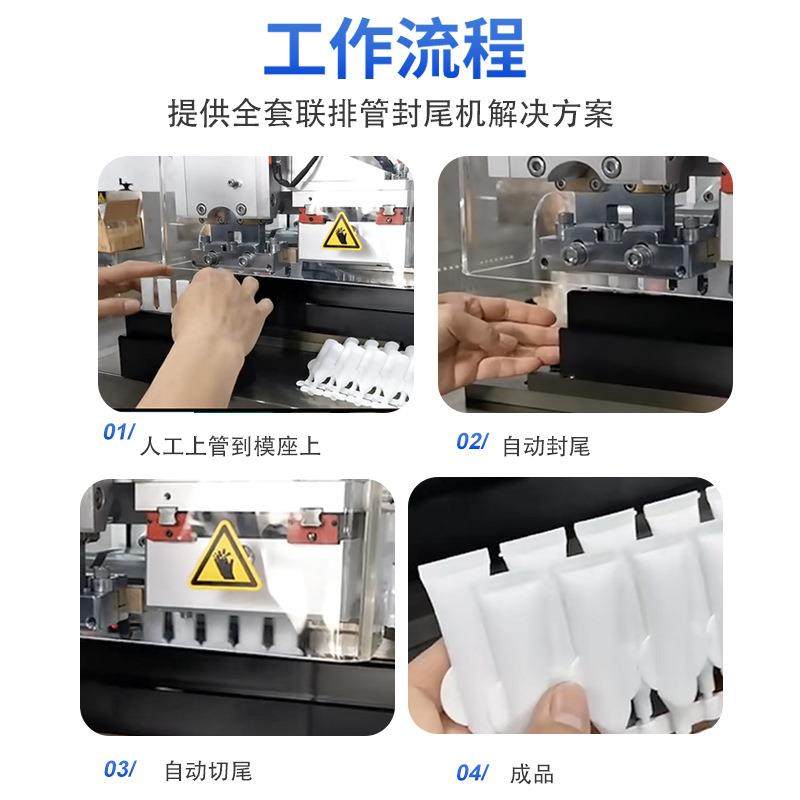 工作流程

提供全套联排管封尾机解决方案

01/ 人工上管到模座上

02/ 自动封尾

03/ 自动切尾

04/ 成品