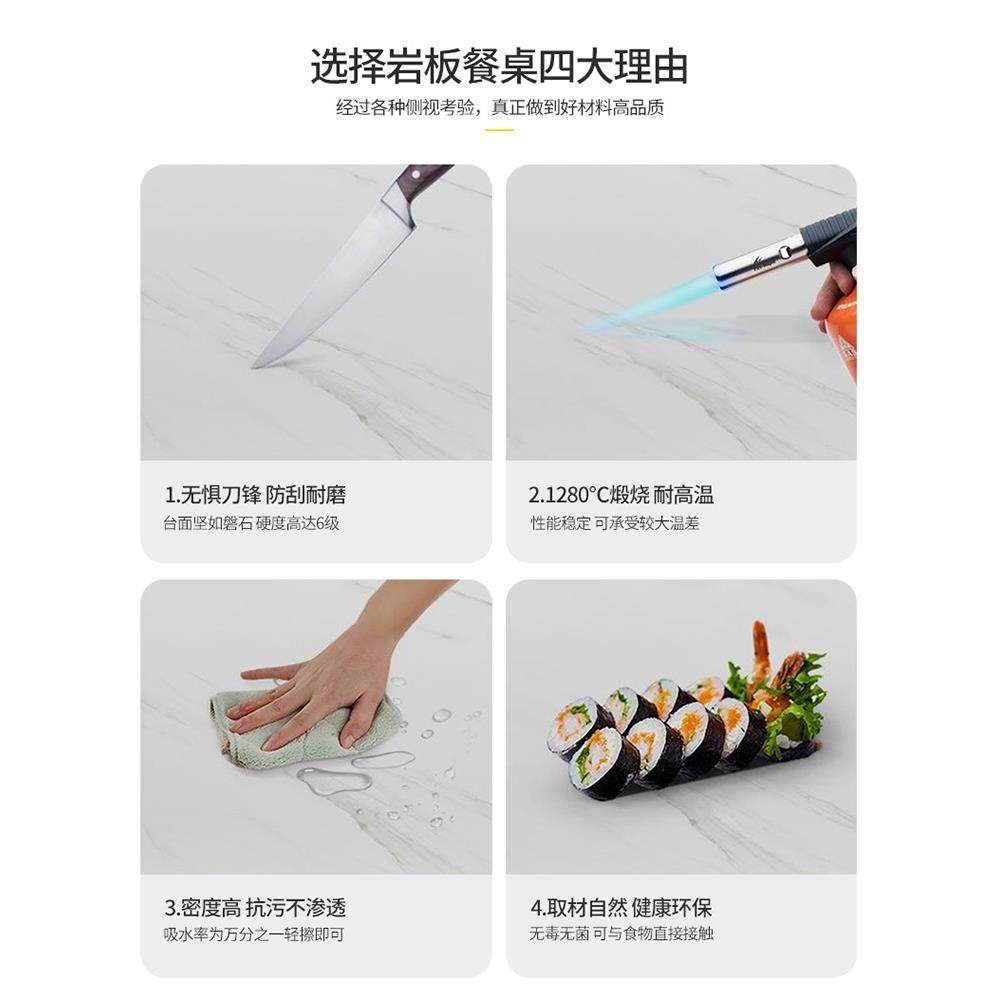 选择岩板餐桌四大理由

经过各种侧视考验，真正做到好材料高品质

1.无惧刀锋 防刮耐磨
台面坚如磐石 硬度高达6级

2.1280°C煅烧 耐高温
性能稳定 可承受较大温差

3.密度高 抗污不渗透
吸水率为万分之一轻擦即可

4.取材自然 健康环保
无毒无菌 可与食物直接接触