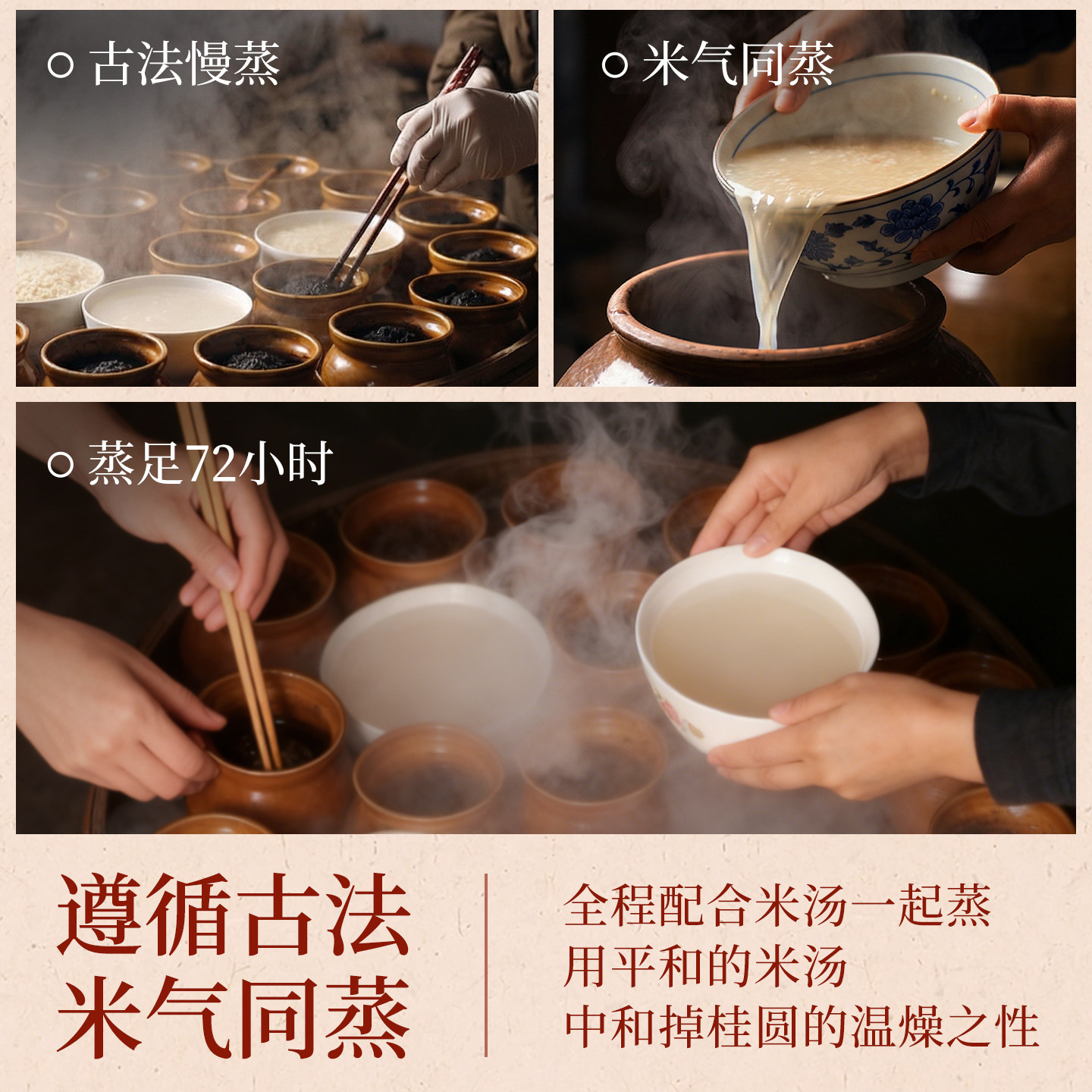 ○ 古法慢蒸

○ 米气同蒸

○ 蒸足72小时

遵循古法
米气同蒸

全程配合米汤一起蒸
用平和的米汤
中和掉桂圆的温燥之性