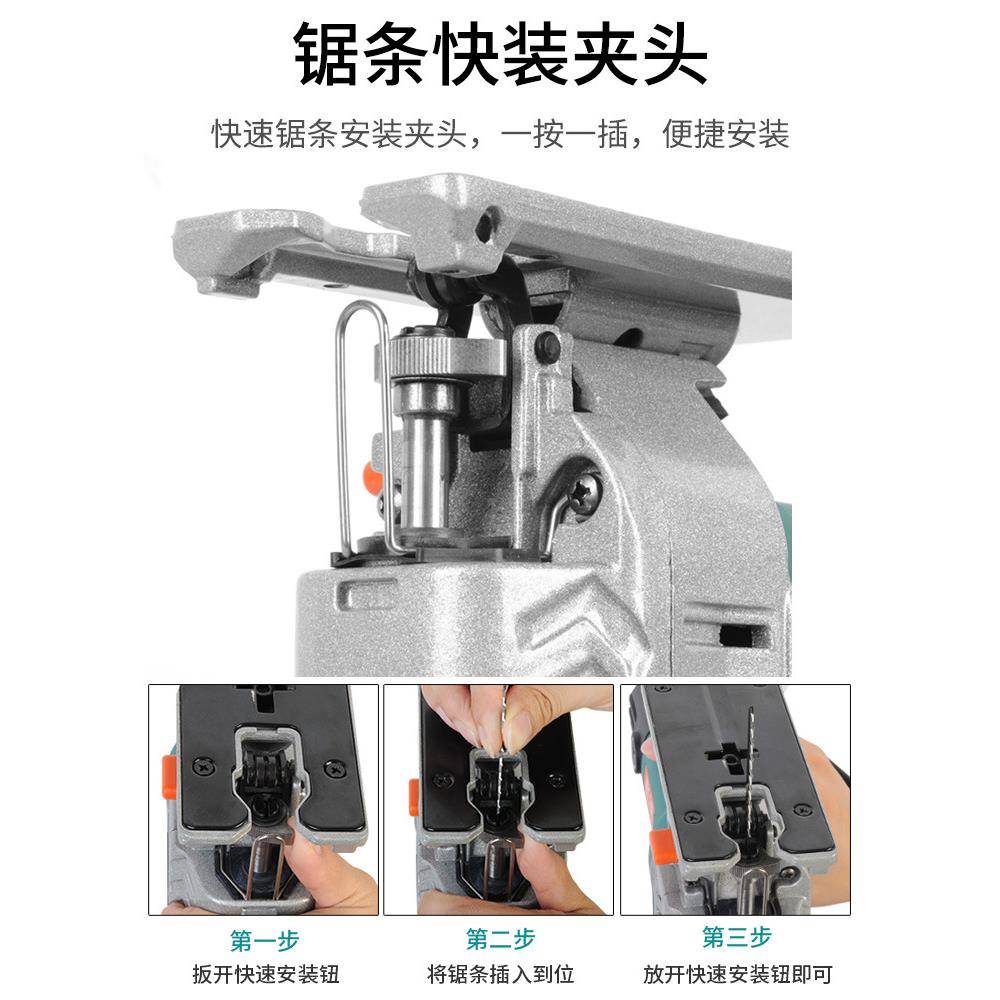 锯条快装夹头

快速锯条安装夹头，一按一插，便捷安装

第一步
扳开快速安装钮

第二步
将锯条插入到位

第三步
放开快速安装钮即可