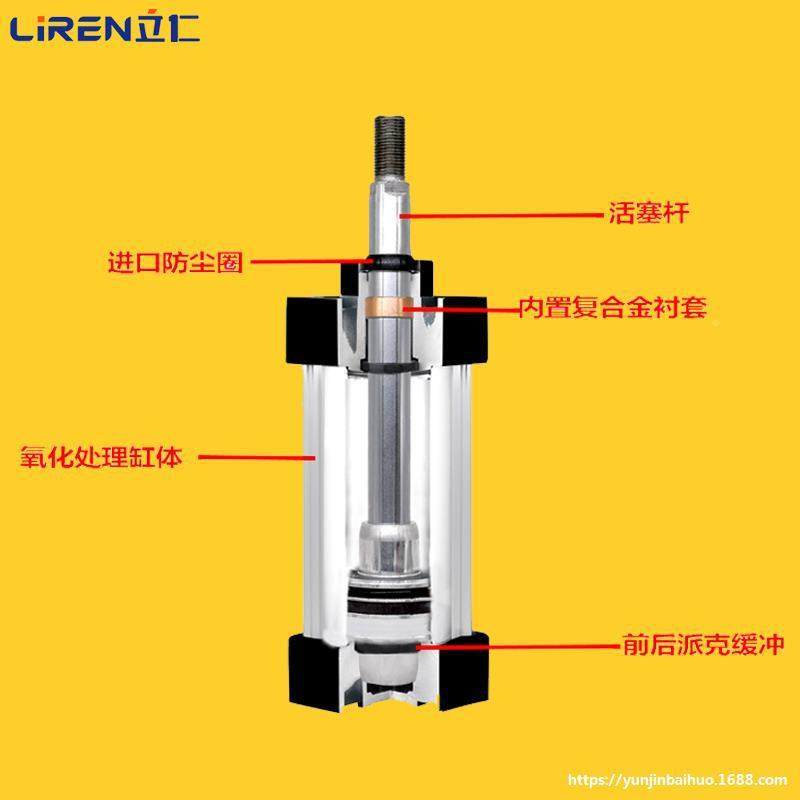 LiREN立仁

活塞杆

进口防尘圈

内置复合金衬套

氧化处理缸体

前后派克缓冲

https://yunjinbaihuo.1688.com