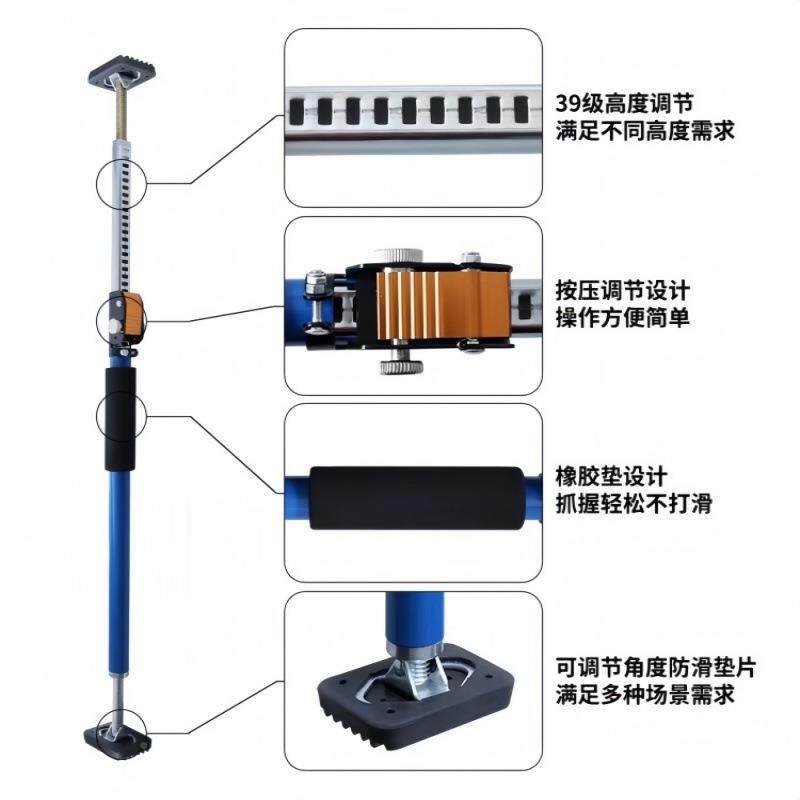 39级高度调节
满足不同高度需求

按压调节设计
操作方便简单

橡胶垫设计
抓握轻松不打滑

可调节角度防滑垫片
满足多种场景需求