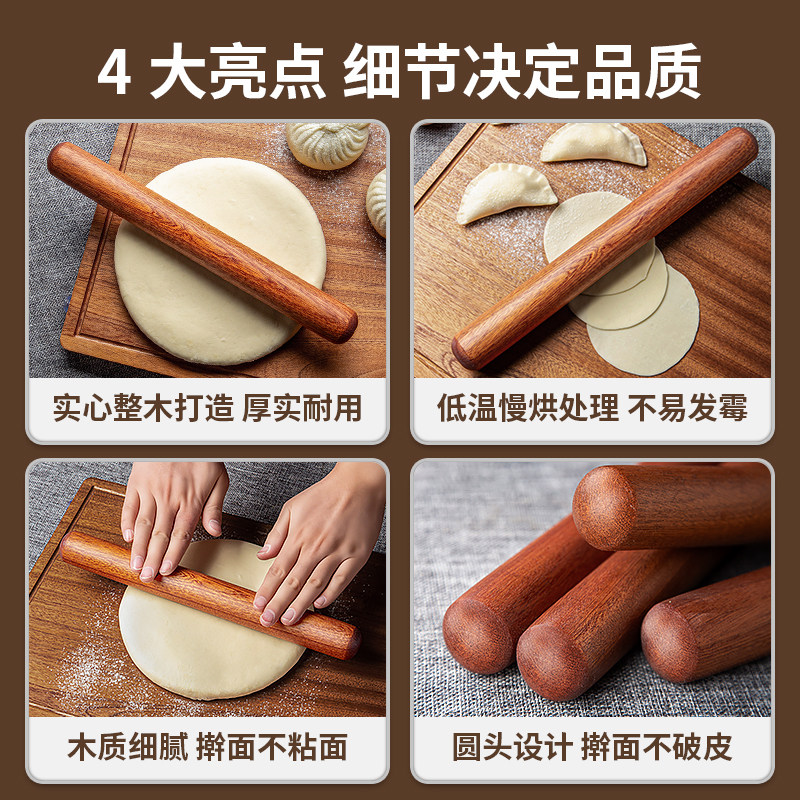 4 大亮点 细节决定品质

实心整木打造 厚实耐用

低温慢烘处理 不易发霉

木质细腻 擀面不粘面

圆头设计 擀面不破皮