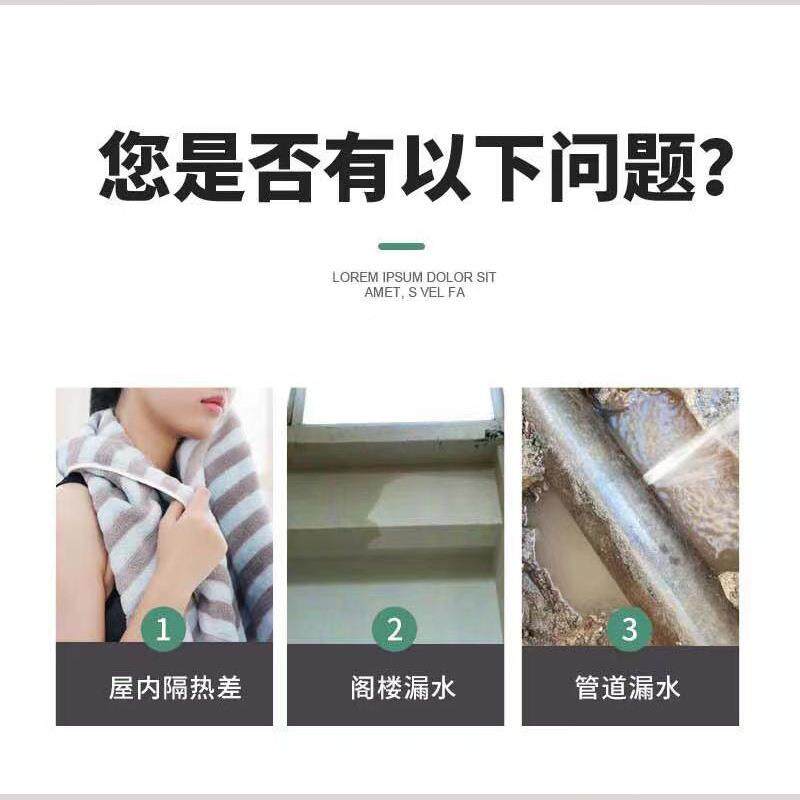 您是否有以下问题?

LOREM IPSUM DOLOR SIT AMET, S VEL FA

1
屋内隔热差

2
阁楼漏水

3
管道漏水