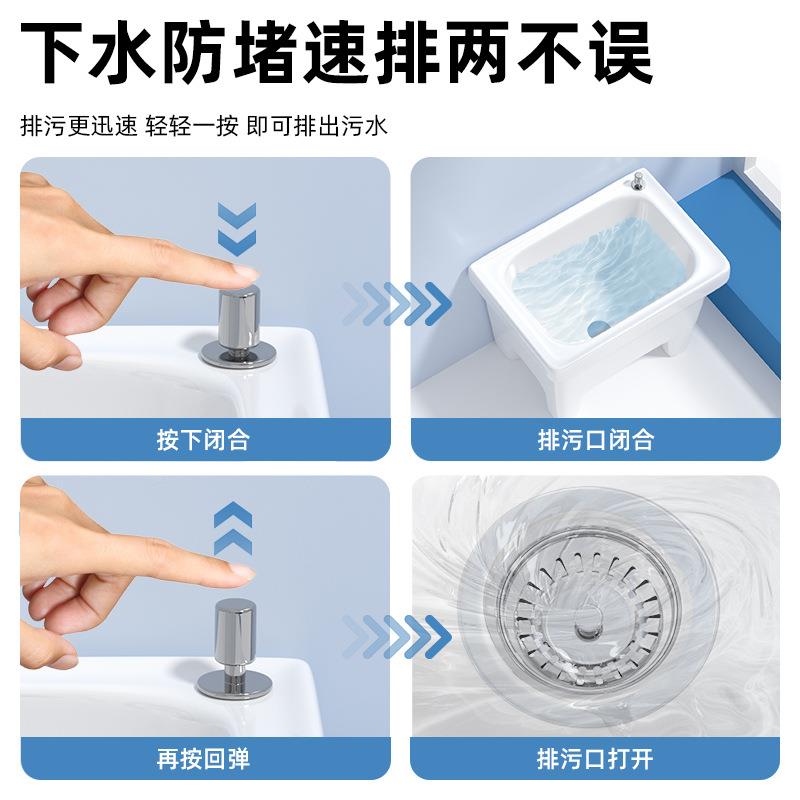 下水防堵速排两不误

排污更迅速 轻轻一按 即可排出污水

按下闭合

排污口闭合

再按回弹

排污口打开