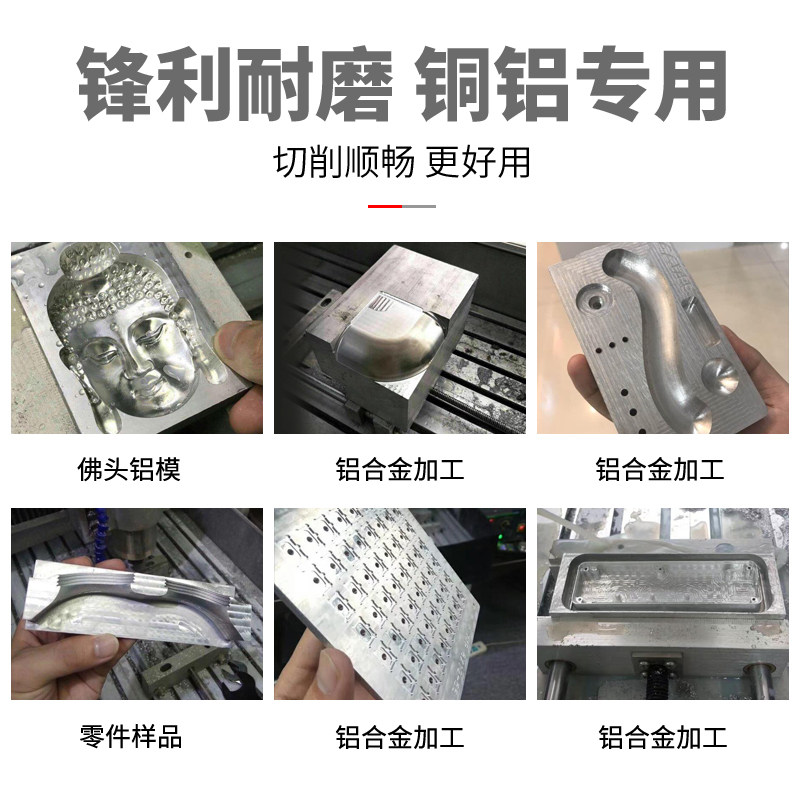 锋利耐磨 铜铝专用

切削顺畅 更好用

佛头铝模

铝合金加工

铝合金加工

零件样品

铝合金加工

铝合金加工