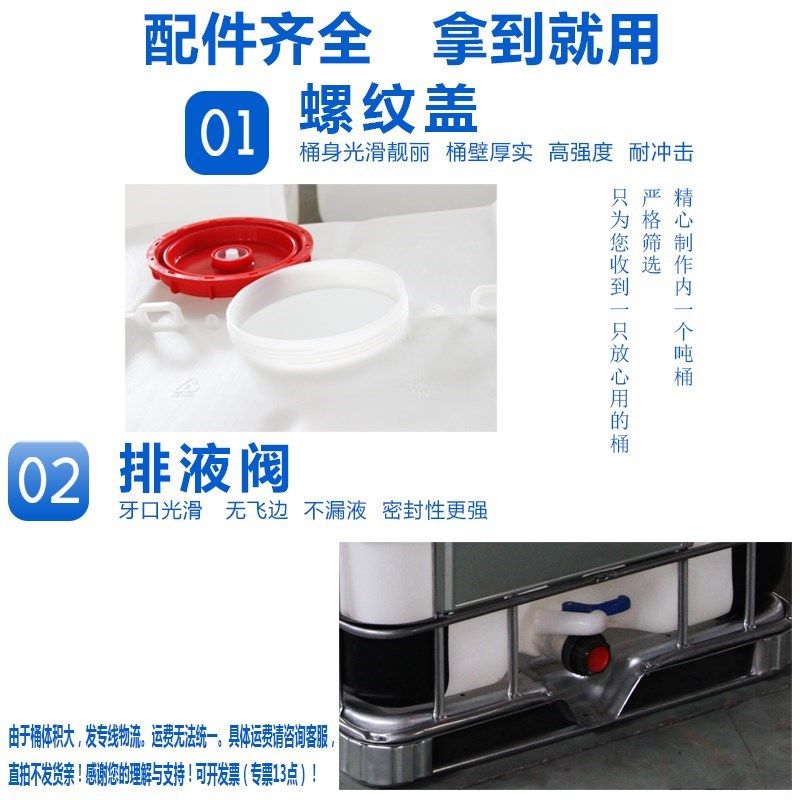 配件齐全　拿到就用

01 螺纹盖
桶身光滑靓丽　桶壁厚实　高强度　耐冲击

精心制作内一个吨桶
严格筛选
只为您收到一只放心用的桶

02 排液阀
牙口光滑　无飞边　不漏液　密封性更强

由于桶体积大，发专线物流。运费无法统一。具体运费请咨询客服，直拍不发货亲！感谢您的理解与支持！可开发票（专票13点）！