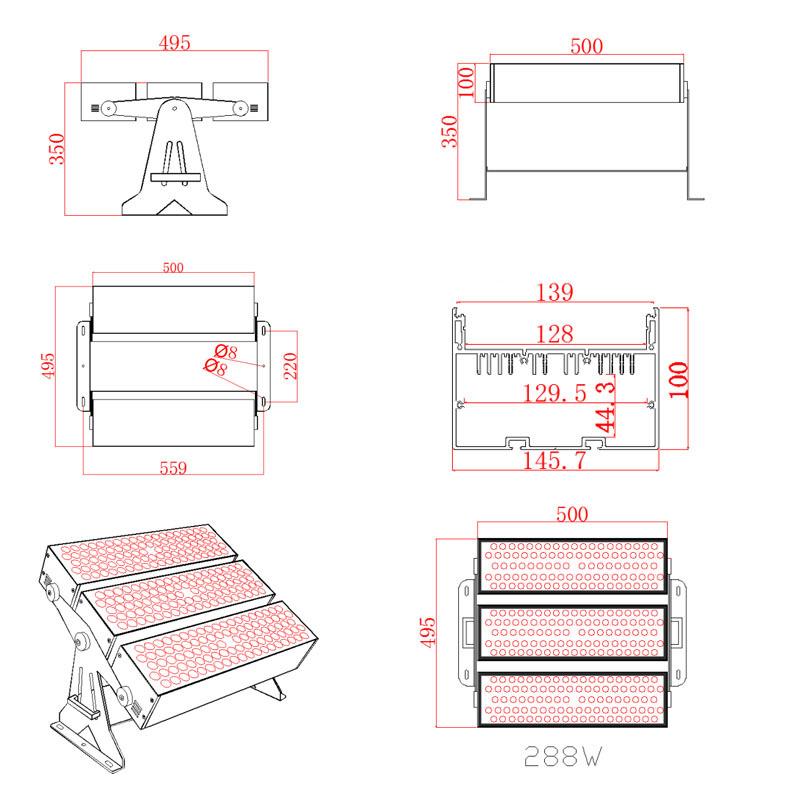 495
350
500
100
350
500
495
Ø8
Ø8
220
559
139
128
129.5
44.3
100
145.7
500
495
288W