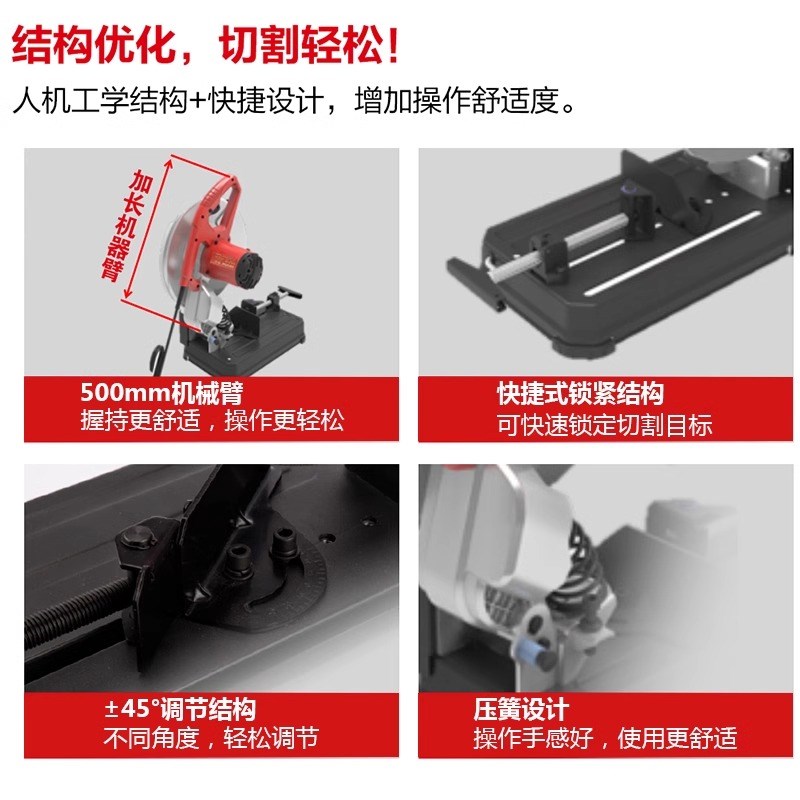 结构优化，切割轻松！

人机工学结构+快捷设计，增加操作舒适度。

加长机器臂

500mm机械臂
握持更舒适，操作更轻松

快捷式锁紧结构
可快速锁定切割目标

±45°调节结构
不同角度，轻松调节

压簧设计
操作手感好，使用更舒适