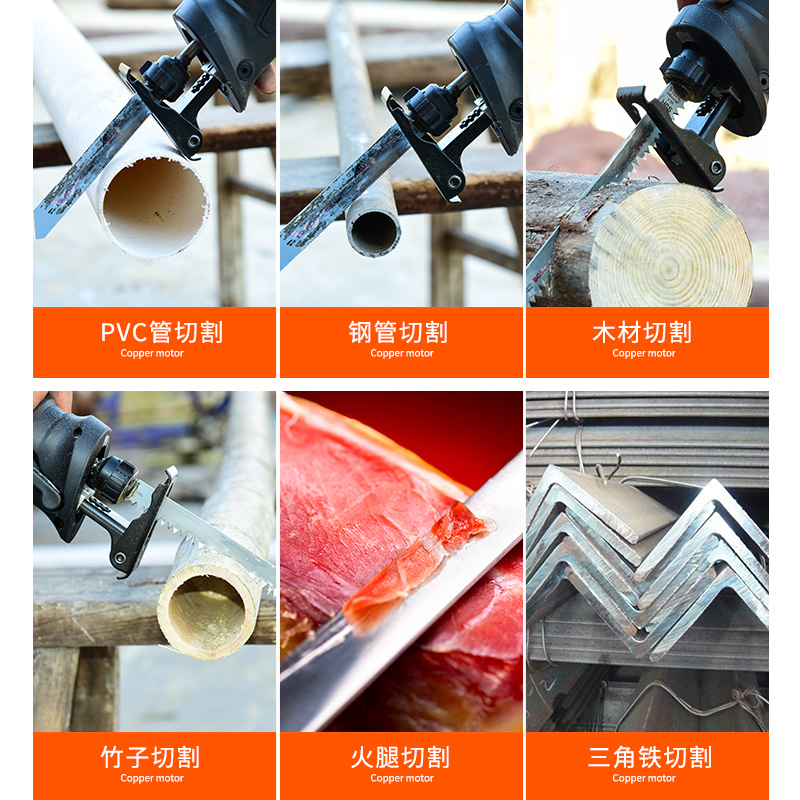 PVC管切割
Copper motor

钢管切割
Copper motor

木材切割
Copper motor

竹子切割
Copper motor

火腿切割
Copper motor

三角铁切割
Copper motor