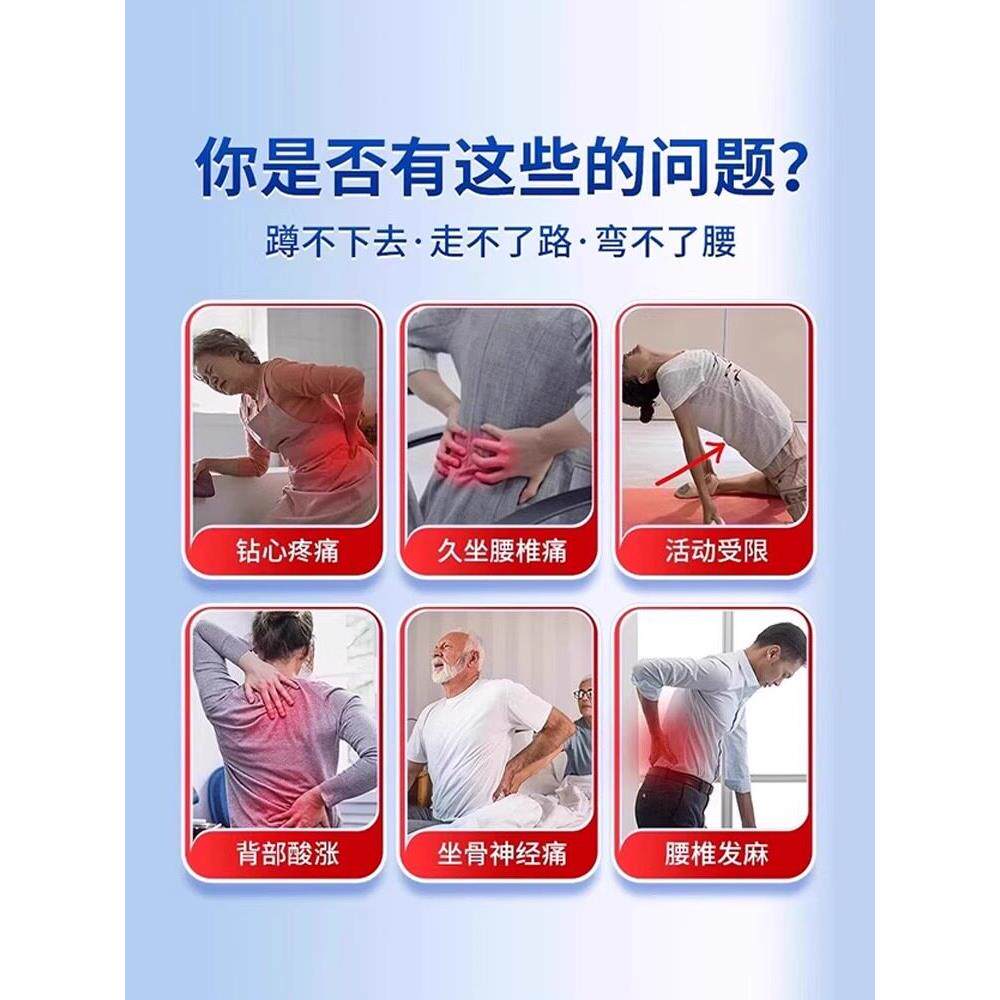 你是否有这些的问题？

蹲不下去·走不了路·弯不了腰

钻心疼痛

久坐腰椎痛

活动受限

背部酸涨

坐骨神经痛

腰椎发麻