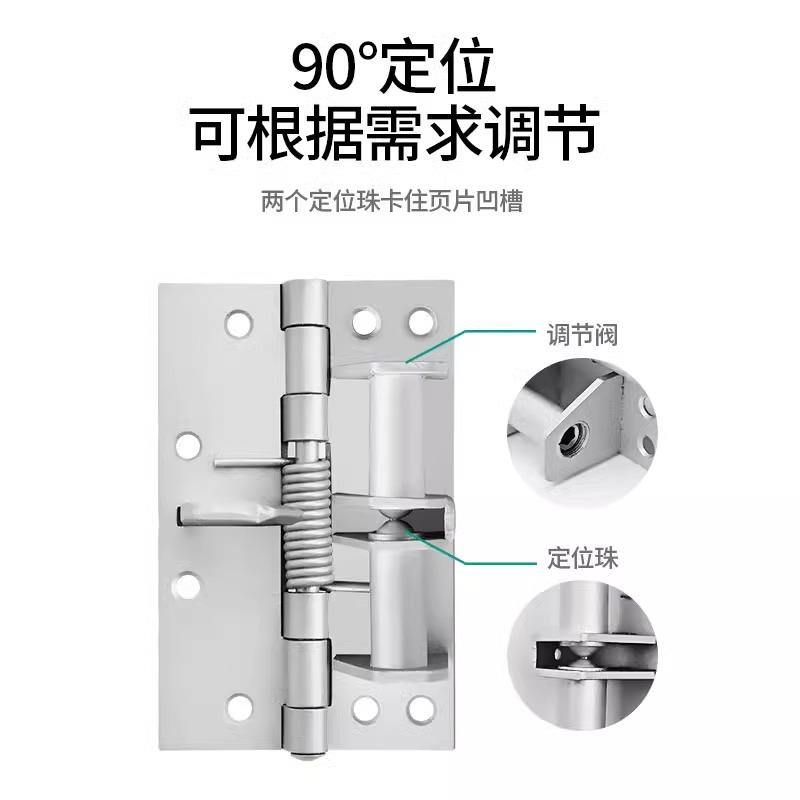 90°定位
可根据需求调节

两个定位珠卡住页片凹槽

调节阀

定位珠