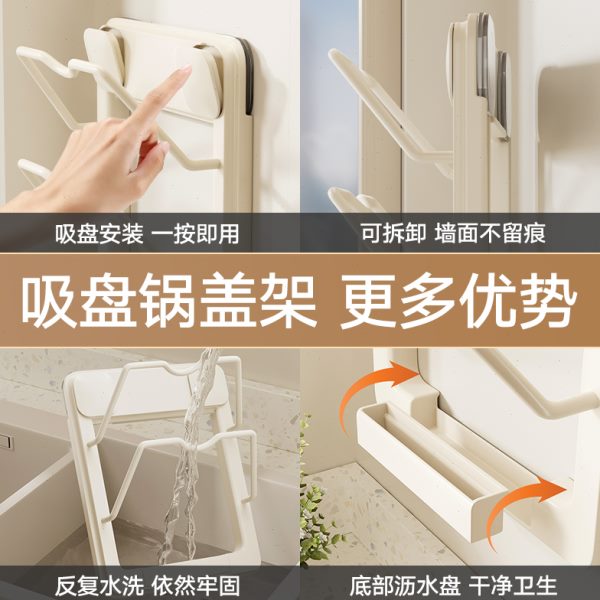 吸盘安装 一按即用

可拆卸 墙面不留痕

吸盘锅盖架 更多优势

反复水洗 依然牢固

底部沥水盘 干净卫生