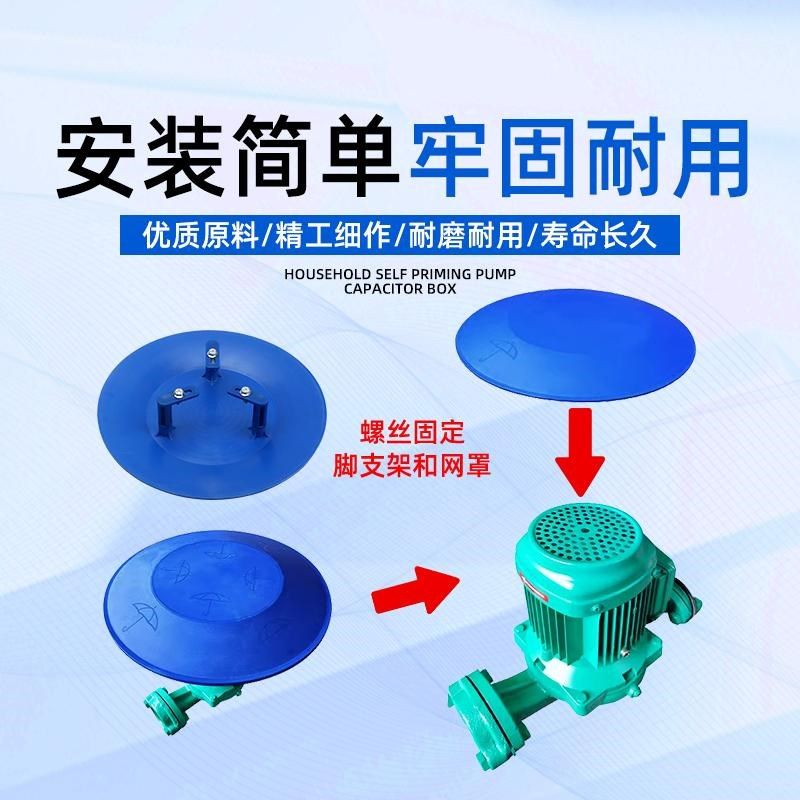 安装简单牢固耐用

优质原料/精工细作/耐磨耐用/寿命长久

HOUSEHOLD SELF PRIMING PUMP CAPACITOR BOX

螺丝固定
脚支架和网罩