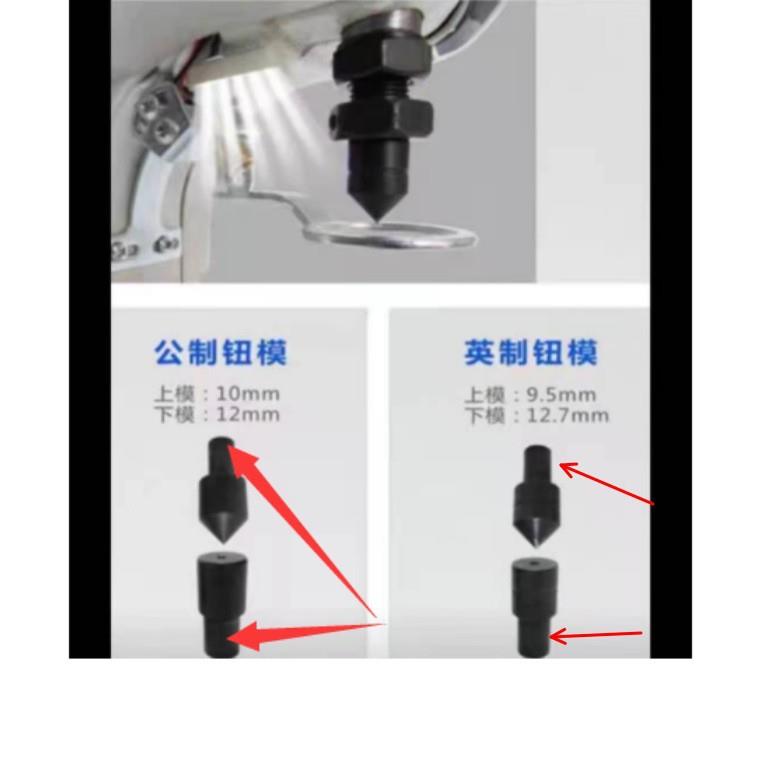 公制钮模

上模：10mm
下模：12mm

英制钮模

上模：9.5mm
下模：12.7mm