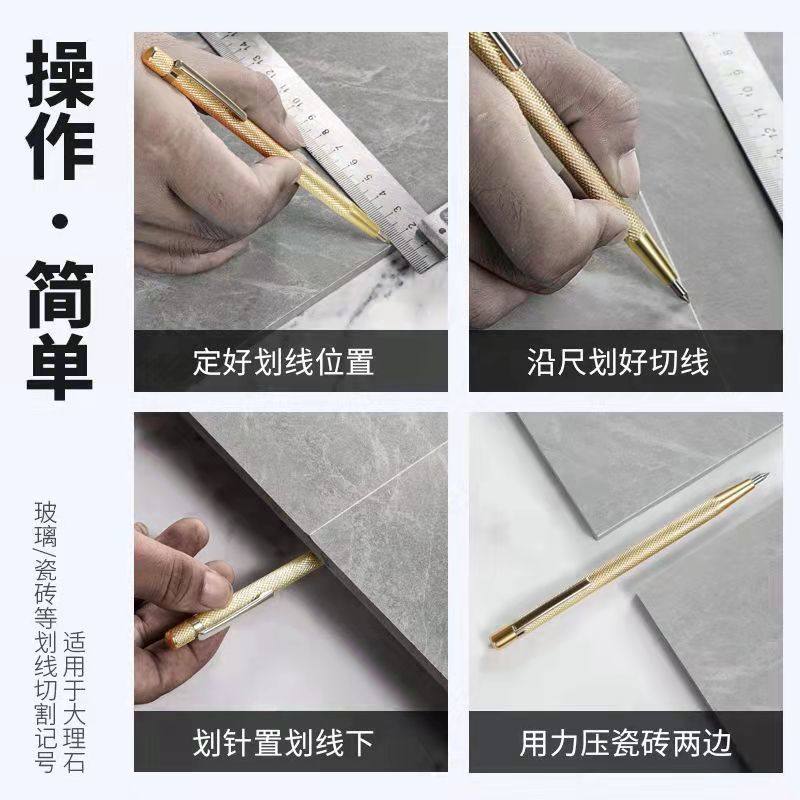 操作·简单

适用于大理石
玻璃/瓷砖等划线切割记号

定好划线位置

沿尺划好切线

划针置划线下

用力压瓷砖两边