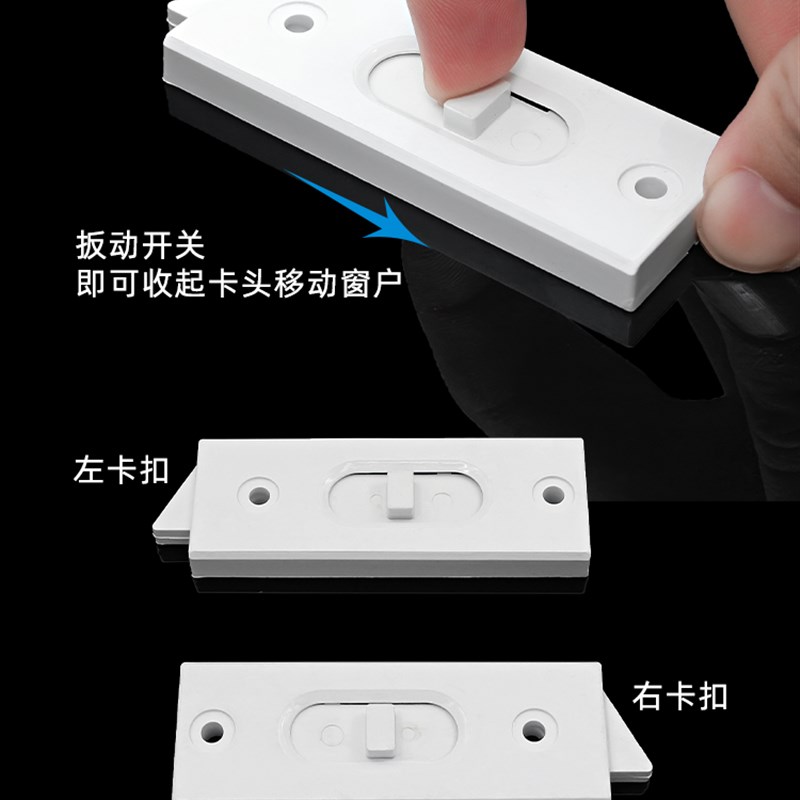 扳动开关
即可收起卡头移动窗户

左卡扣

右卡扣