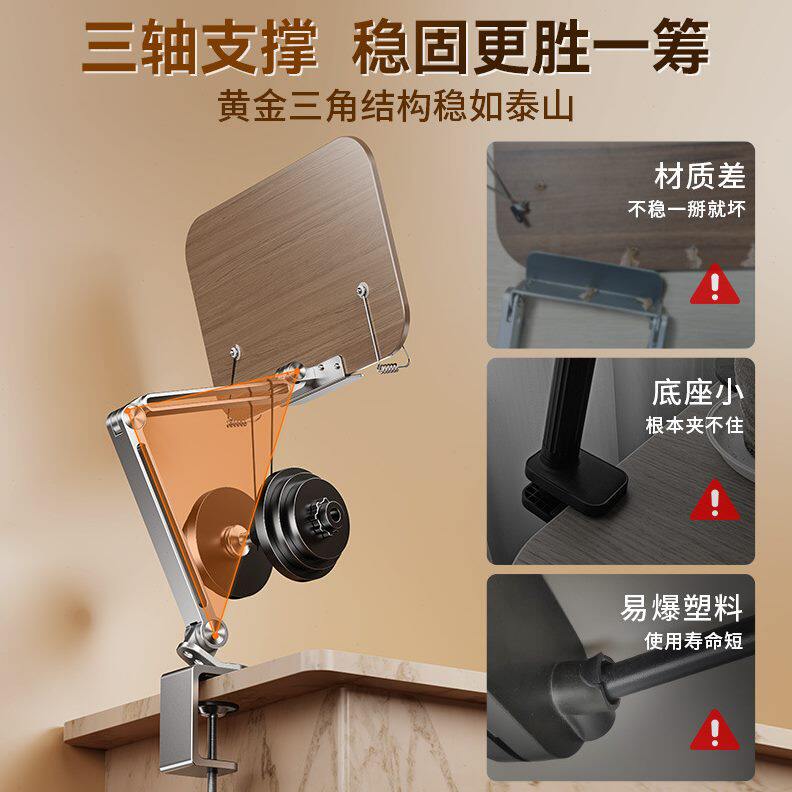 三轴支撑 稳固更胜一筹
黄金三角结构稳如泰山

材质差
不稳一掰就坏

底座小
根本夹不住

易爆塑料
使用寿命短