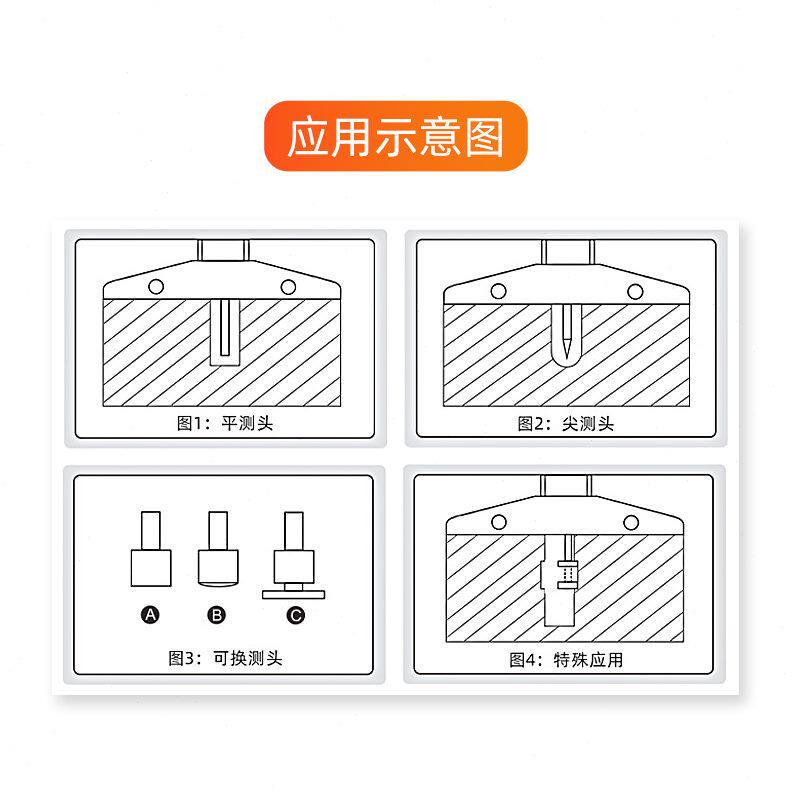 应用示意图

图1：平测头

图2：尖测头

A B C

图3：可换测头

图4：特殊应用