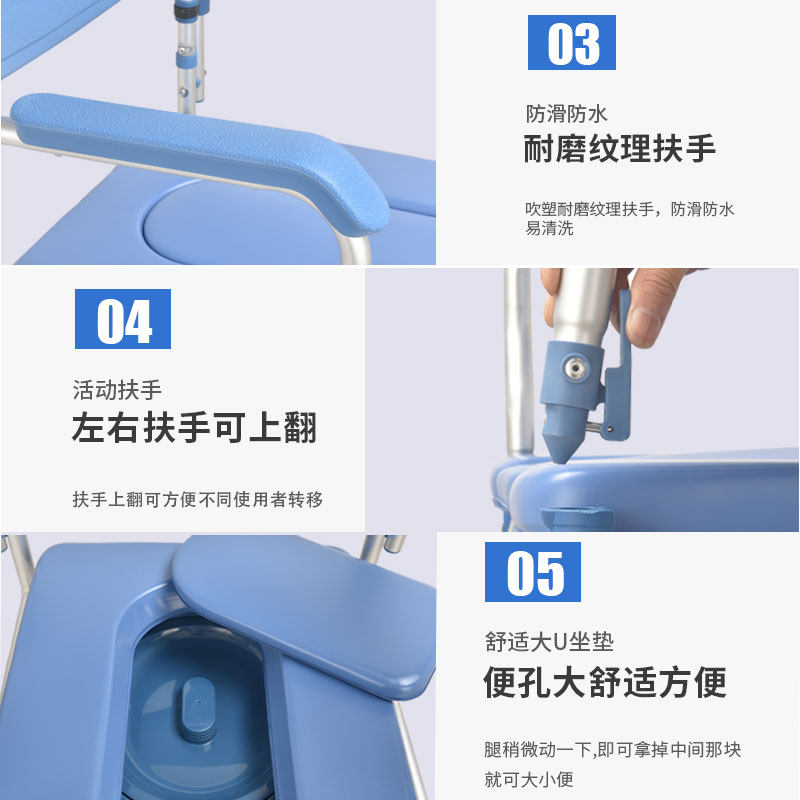 03

防滑防水

耐磨纹理扶手

吹塑耐磨纹理扶手，防滑防水易清洗

04

活动扶手

左右扶手可上翻

扶手上翻可方便不同使用者转移

05

舒适大U坐垫

便孔大舒适方便

腿稍微动一下,即可拿掉中间那块就可大小便