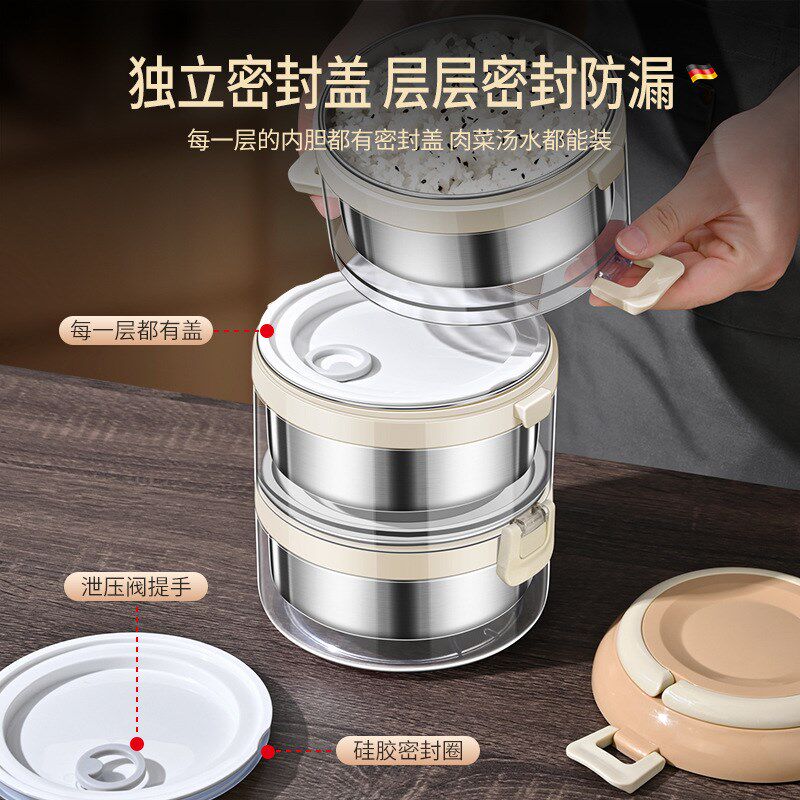 独立密封盖 层层密封防漏

每一层的内胆都有密封盖 肉菜汤水都能装

每一层都有盖

泄压阀提手

硅胶密封圈