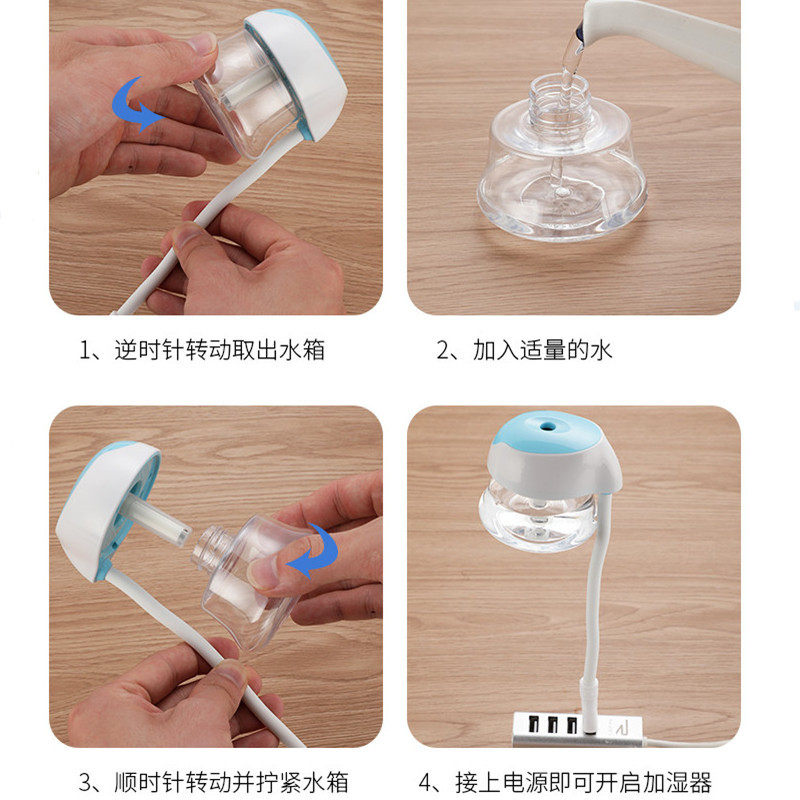 1、逆时针转动取出水箱

2、加入适量的水

3、顺时针转动并拧紧水箱

4、接上电源即可开启加湿器