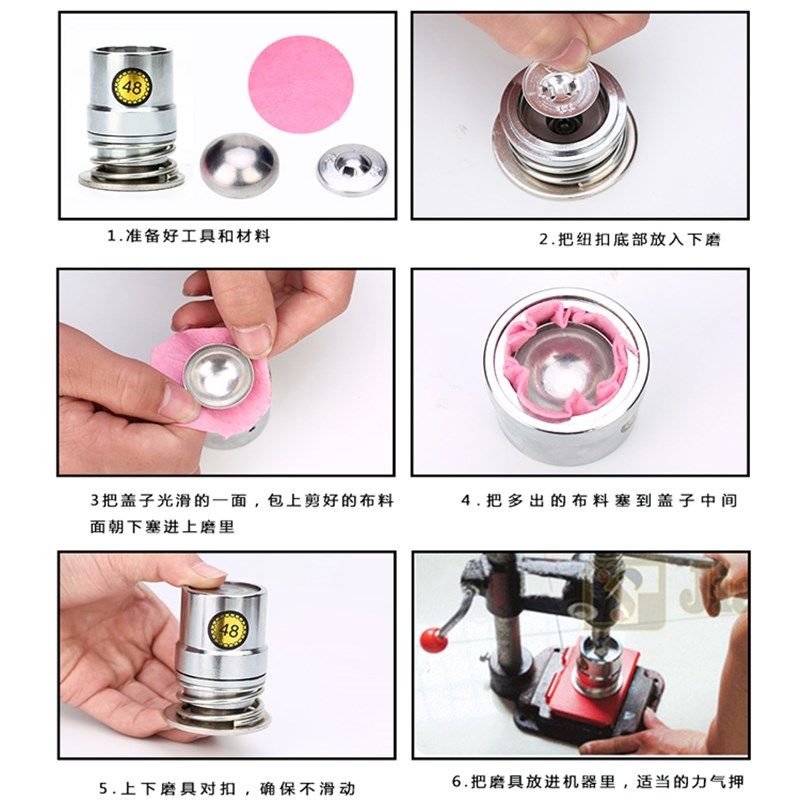 48

1.准备好工具和材料

2.把纽扣底部放入下磨

3把盖子光滑的一面，包上剪好的布料面朝下塞进上磨里

4.把多出的布料塞到盖子中间

48

5.上下磨具对扣，确保不滑动

6.把磨具放进机器里，适当的力气押