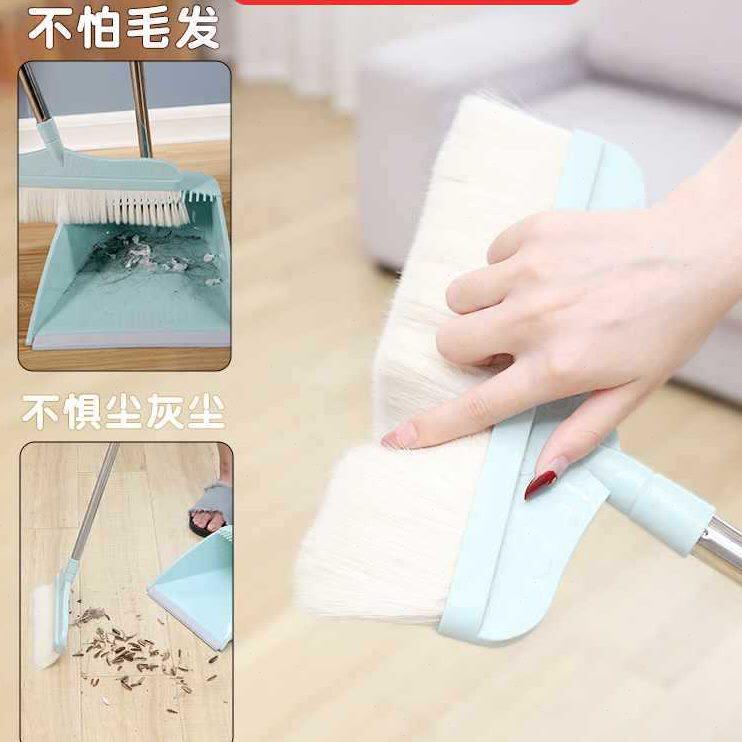 不怕毛发

不惧尘灰尘