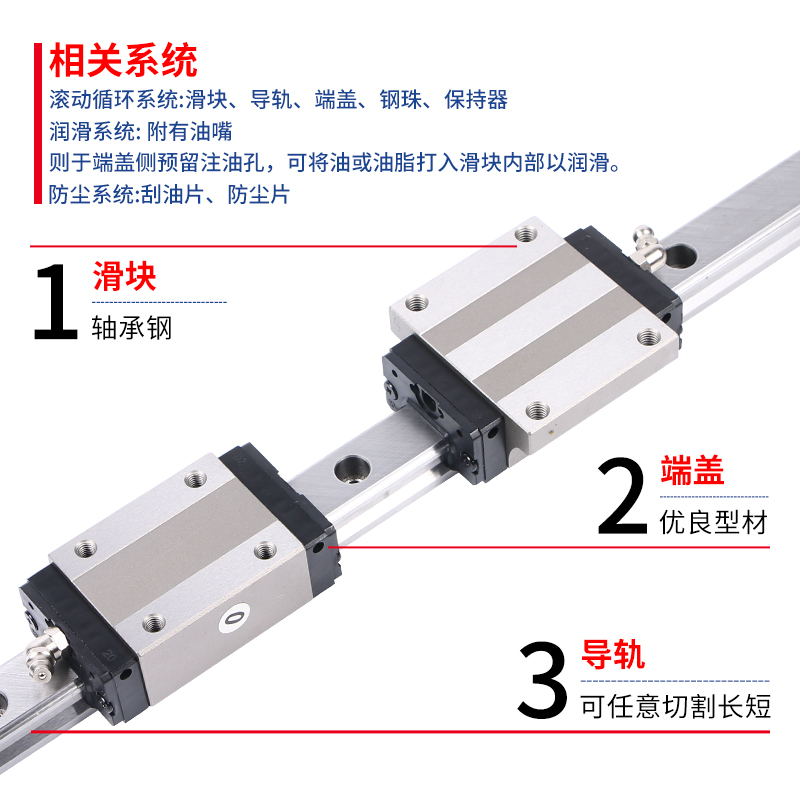 相关系统
滚动循环系统:滑块、导轨、端盖、钢珠、保持器
润滑系统: 附有油嘴
则于端盖侧预留注油孔，可将油或油脂打入滑块内部以润滑。
防尘系统:刮油片、防尘片

1 滑块
轴承钢

2 端盖
优良型材

3 导轨
可任意切割长短

0