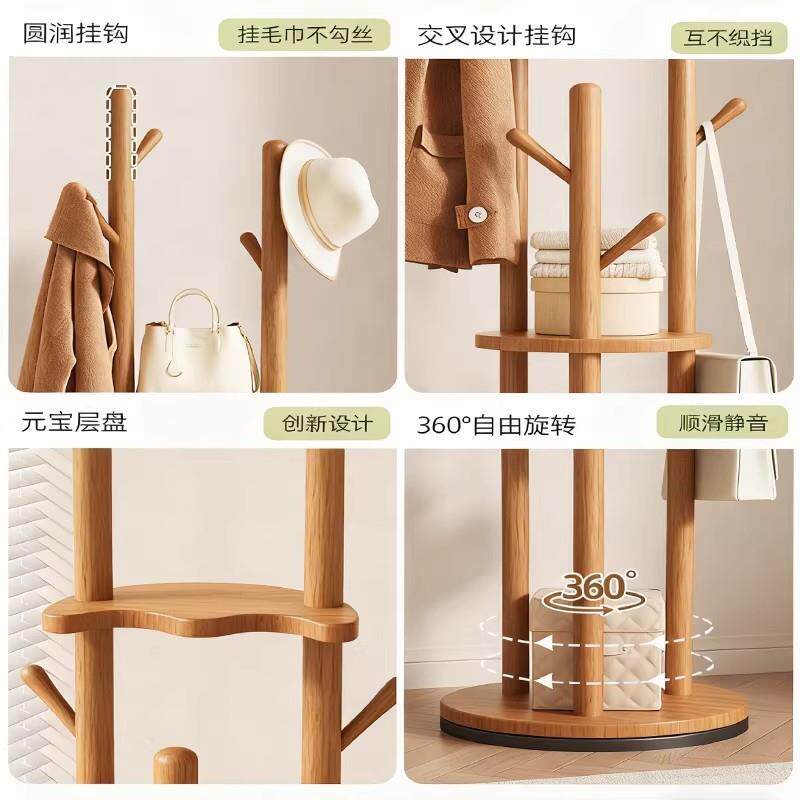 圆润挂钩 挂毛巾不勾丝

交叉设计挂钩 互不织挡

元宝层盘 创新设计

360°自由旋转 顺滑静音

360°