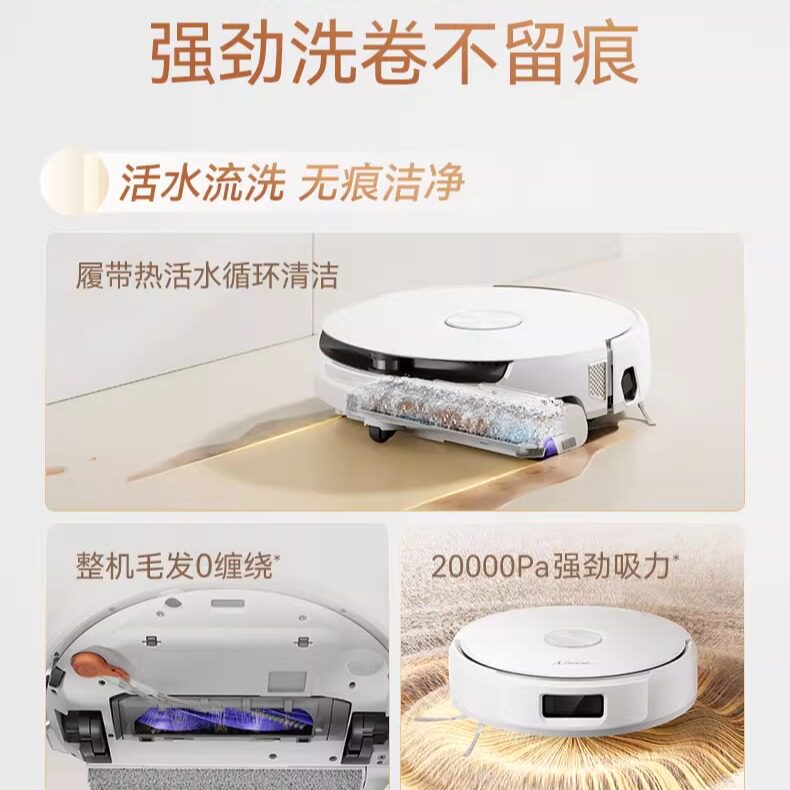 强劲洗卷不留痕

活水流洗 无痕洁净

履带热活水循环清洁

整机毛发0缠绕*

20000Pa强劲吸力*