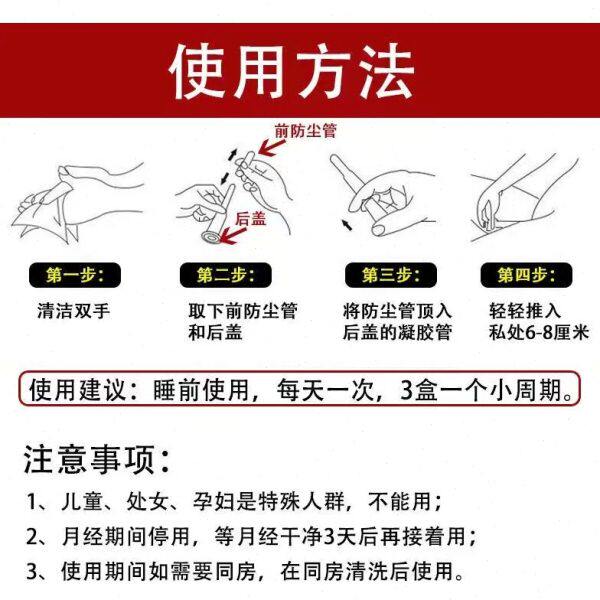 使用方法

前防尘管

后盖

第一步：
清洁双手

第二步：
取下前防尘管和后盖

第三步：
将防尘管顶入后盖的凝胶管

第四步：
轻轻推入私处6-8厘米

使用建议：睡前使用，每天一次，3盒一个小周期。

注意事项：
1、儿童、处女、孕妇是特殊人群，不能用；
2、月经期间停用，等月经干净3天后再接着用；
3、使用期间如需要同房，在同房清洗后使用。