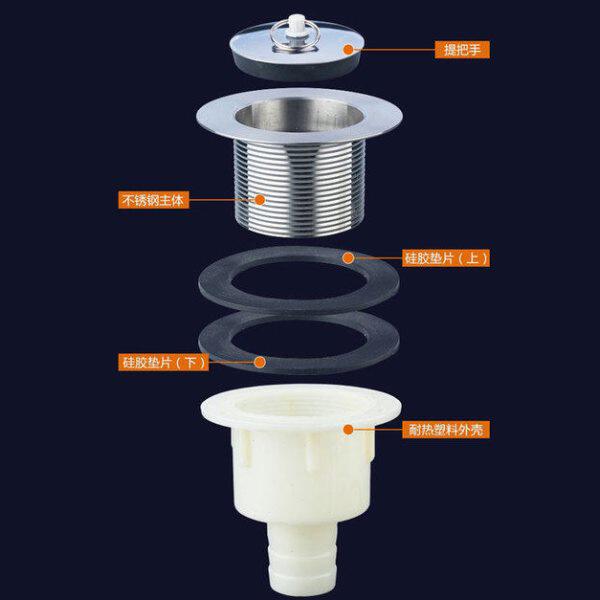 提把手

不锈钢主体

硅胶垫片（上）

硅胶垫片（下）

耐热塑料外壳