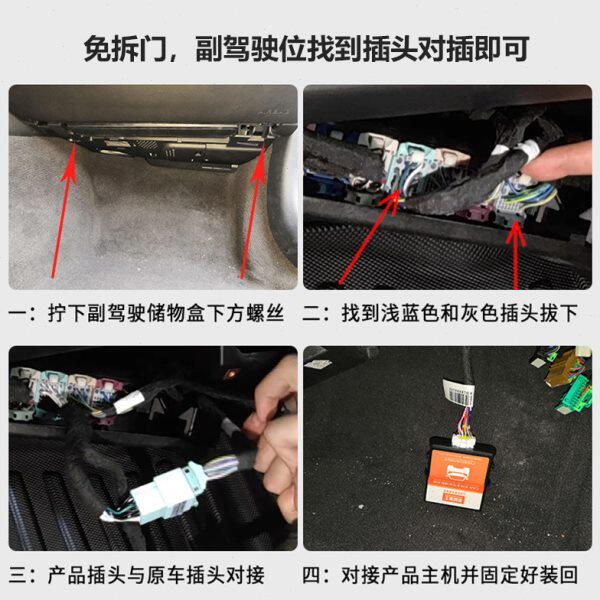 免拆门，副驾驶位找到插头对插即可

一：拧下副驾驶储物盒下方螺丝

二：找到浅蓝色和灰色插头拔下

三：产品插头与原车插头对接

四：对接产品主机并固定好装回