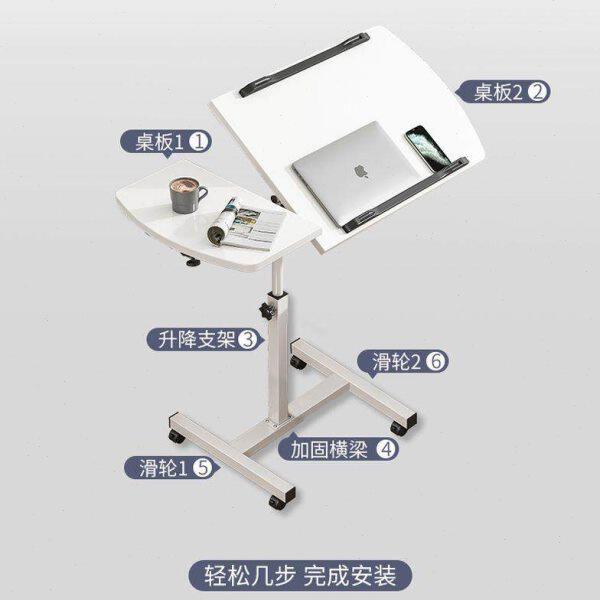 桌板2 ②

桌板1 ①

升降支架 ③

滑轮2 ⑥

加固横梁 ④

滑轮1 ⑤

轻松几步 完成安装