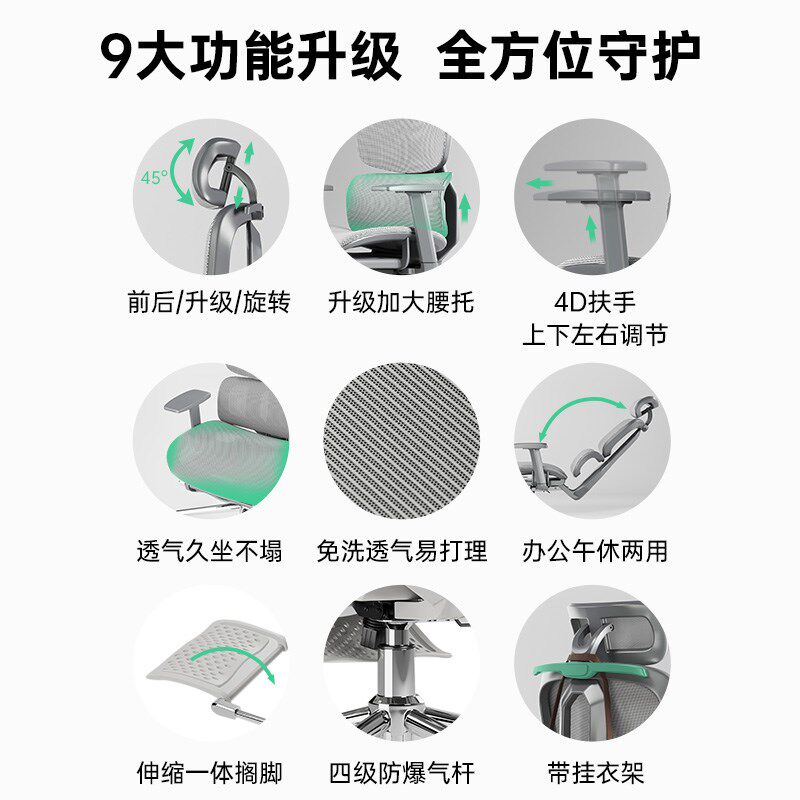 9大功能升级 全方位守护

45°

前后/升级/旋转

升级加大腰托

4D扶手
上下左右调节

透气久坐不塌

免洗透气易打理

办公午休两用

伸缩一体搁脚

四级防爆气杆

带挂衣架