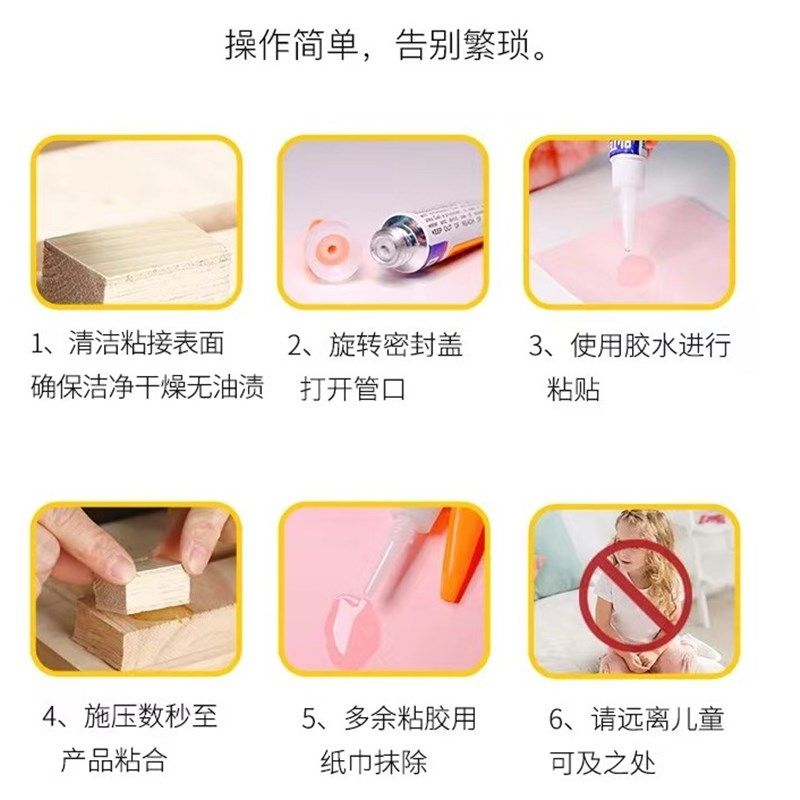 操作简单，告别繁琐。

1、清洁粘接表面
确保洁净干燥无油渍

2、旋转密封盖
打开管口

3、使用胶水进行
粘贴

4、施压数秒至
产品粘合

5、多余粘胶用
纸巾抹除

6、请远离儿童
可及之处