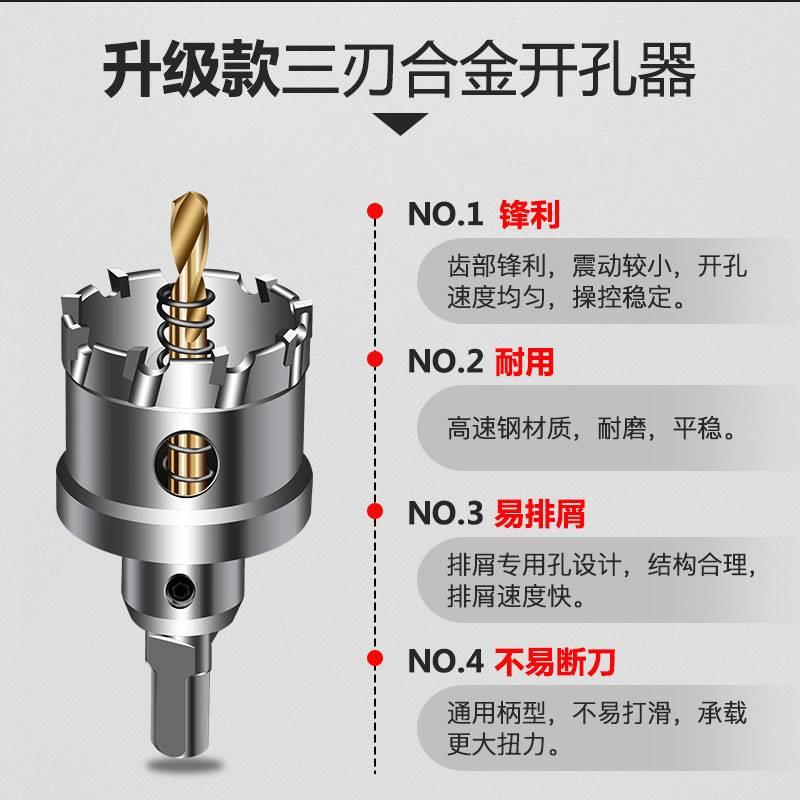 升级款三刃合金开孔器

NO.1 锋利

齿部锋利，震动较小，开孔速度均匀，操控稳定。

NO.2 耐用

高速钢材质，耐磨，平稳。

NO.3 易排屑

排屑专用孔设计，结构合理，排屑速度快。

NO.4 不易断刀

通用柄型，不易打滑，承载更大扭力。