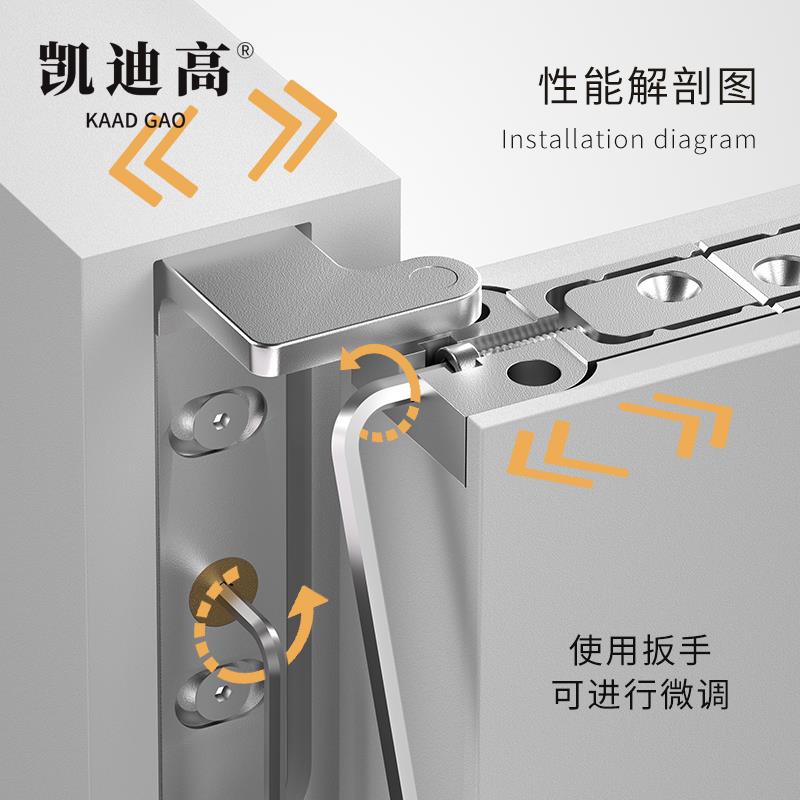 凯迪高®
KAAD GAO

性能解剖图
Installation diagram

使用扳手
可进行微调