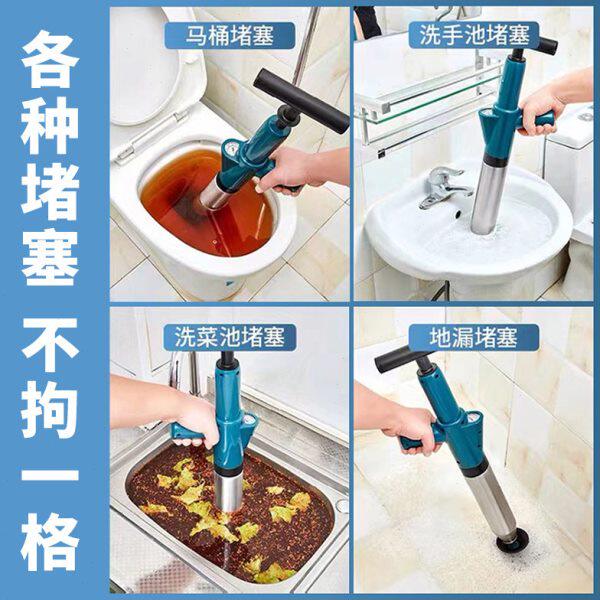 各种堵塞

不拘一格

马桶堵塞

洗手池堵塞

洗菜池堵塞

地漏堵塞