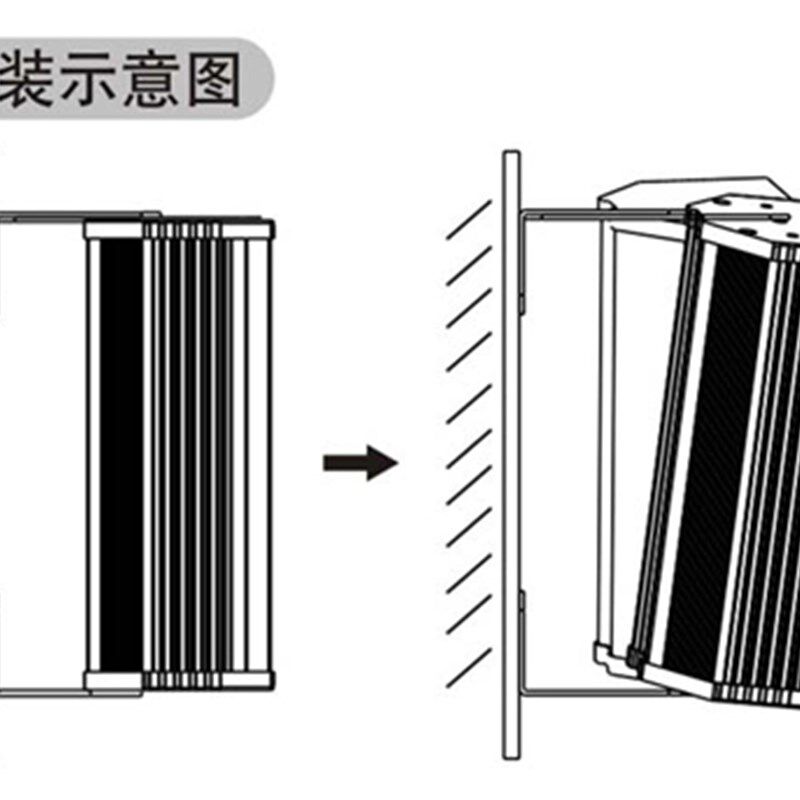 装示意图