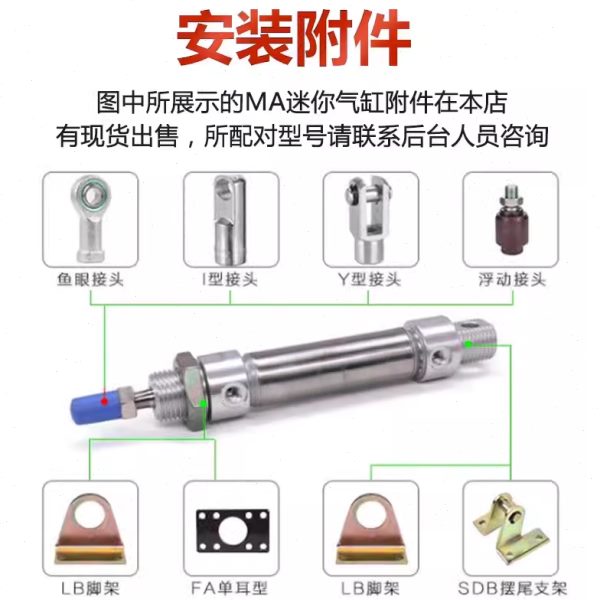 安装附件

图中所展示的MA迷你气缸附件在本店有现货出售，所配对型号请联系后台人员咨询

鱼眼接头

I型接头

Y型接头

浮动接头

LB脚架

FA单耳型

LB脚架

SDB摆尾支架