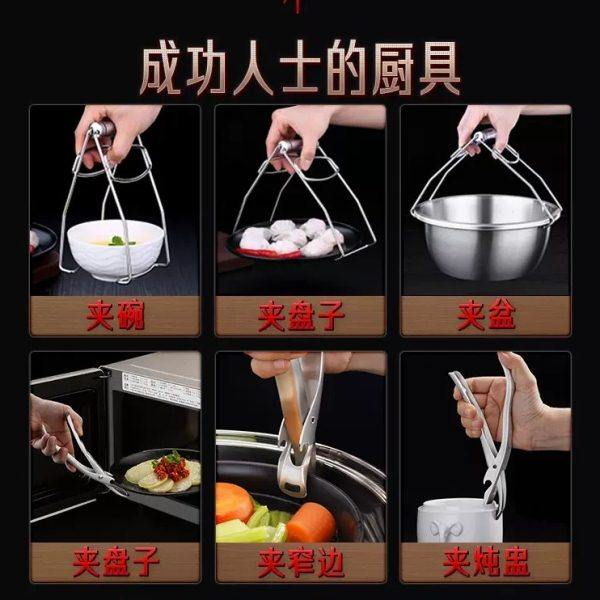 成功人士的厨具

夹碗

夹盘子

夹盆

夹盘子

夹窄边

夹炖盅