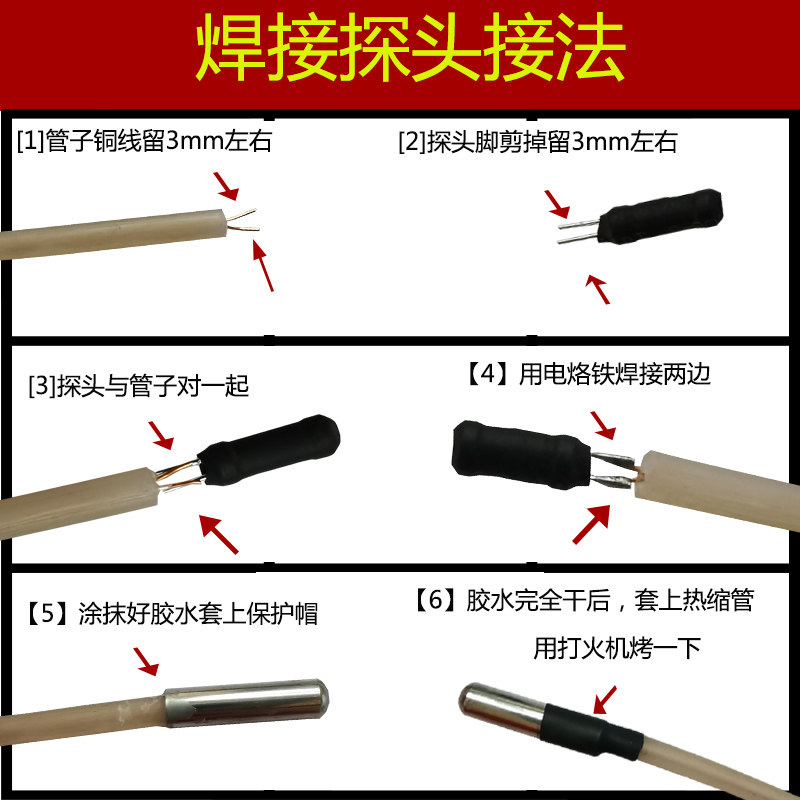 焊接探头接法

[1]管子铜线留3mm左右

[2]探头脚剪掉留3mm左右

[3]探头与管子对一起

【4】用电烙铁焊接两边

【5】涂抹好胶水套上保护帽

【6】胶水完全干后，套上热缩管

用打火机烤一下