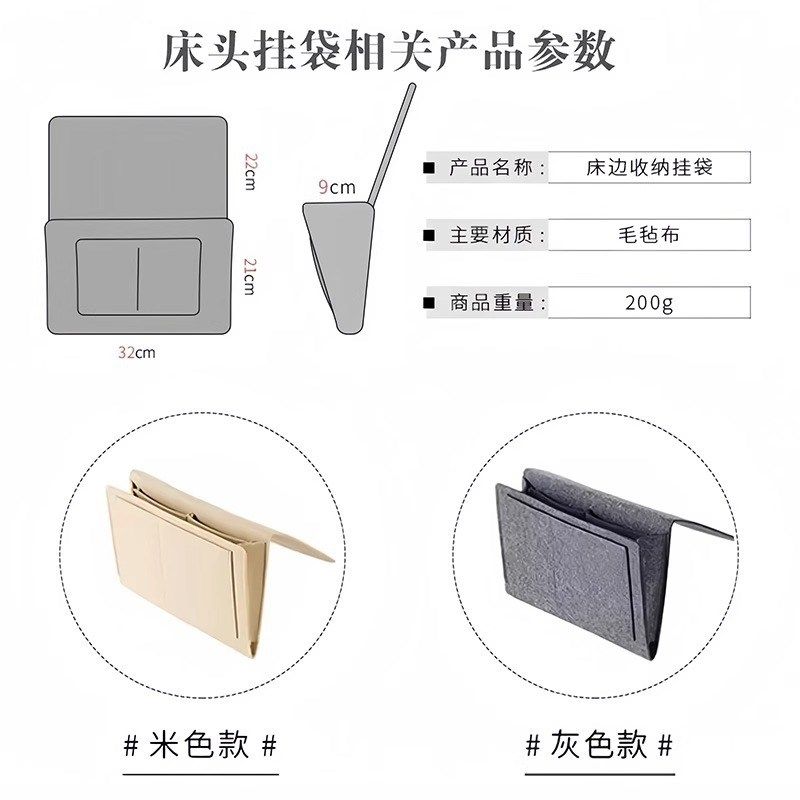 床头挂袋相关产品参数

22cm

21cm

32cm

9cm

■ 产品名称： 床边收纳挂袋

■ 主要材质： 毛毡布

■ 商品重量： 200g

# 米色款 #

# 灰色款 #