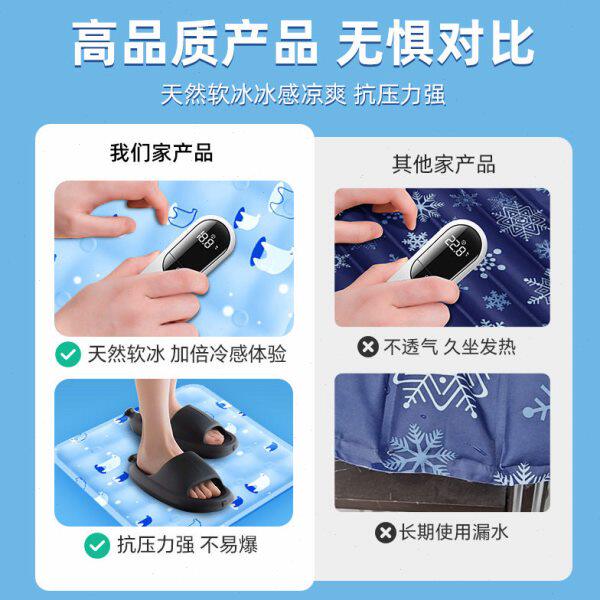 高品质产品 无惧对比

天然软冰冰感凉爽 抗压力强

我们家产品

18.8°

天然软冰 加倍冷感体验

抗压力强 不易爆

其他家产品

22.8°

不透气 久坐发热

长期使用漏水