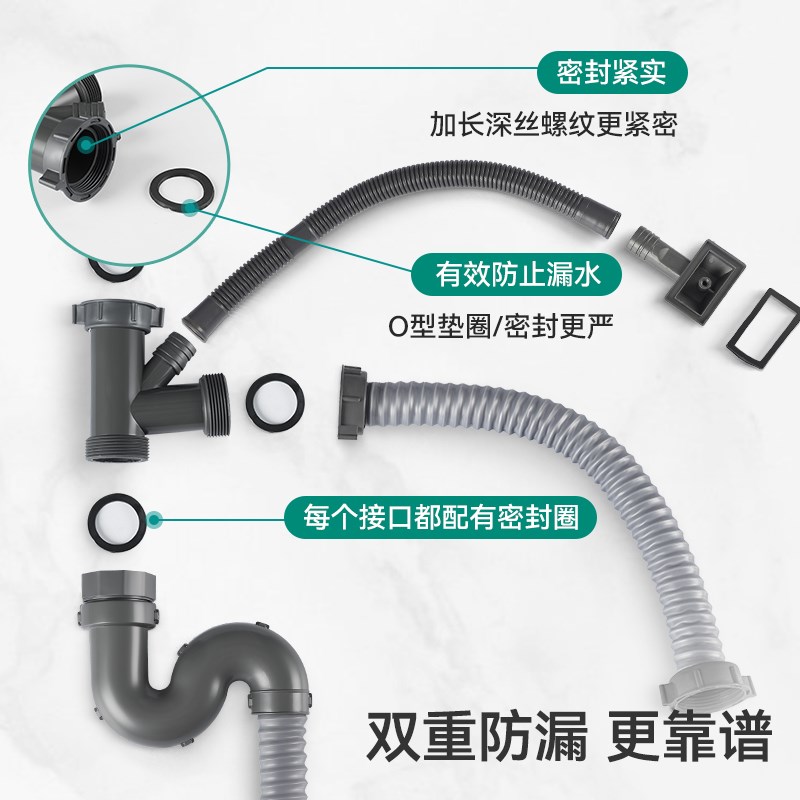 密封紧实
加长深丝螺纹更紧密

有效防止漏水
O型垫圈/密封更严

每个接口都配有密封圈

双重防漏 更靠谱