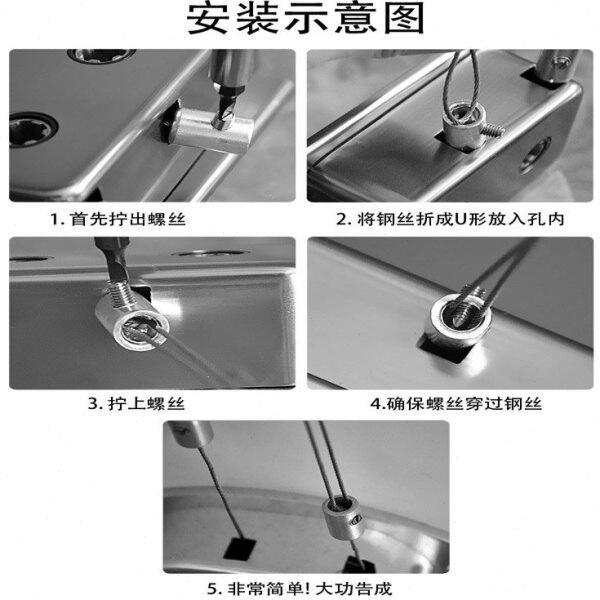 安装示意图

1. 首先拧出螺丝

2. 将钢丝折成U形放入孔内

3. 拧上螺丝

4.确保螺丝穿过钢丝

5. 非常简单! 大功告成