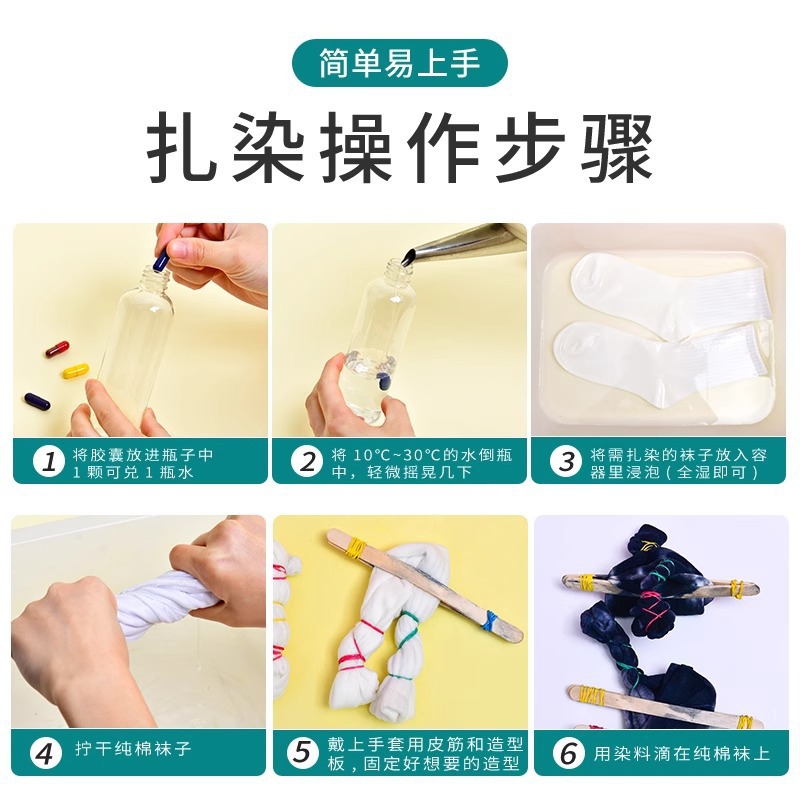 简单易上手

扎染操作步骤

1 将胶囊放进瓶子中 1 颗可兑 1 瓶水

2 将 10°C~30°C的水倒瓶中，轻微摇晃几下

3 将需扎染的袜子放入容器里浸泡（全湿即可）

4 拧干纯棉袜子

5 戴上手套用皮筋和造型板，固定好想要的造型

6 用染料滴在纯棉袜上