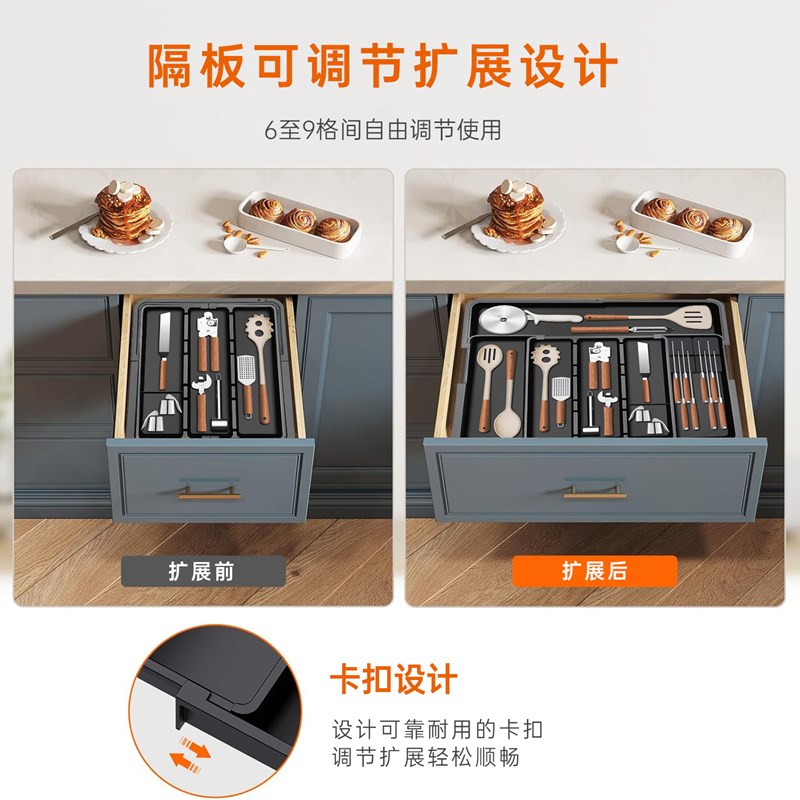 隔板可调节扩展设计

6至9格间自由调节使用

扩展前

扩展后

卡扣设计

设计可靠耐用的卡扣
调节扩展轻松顺畅